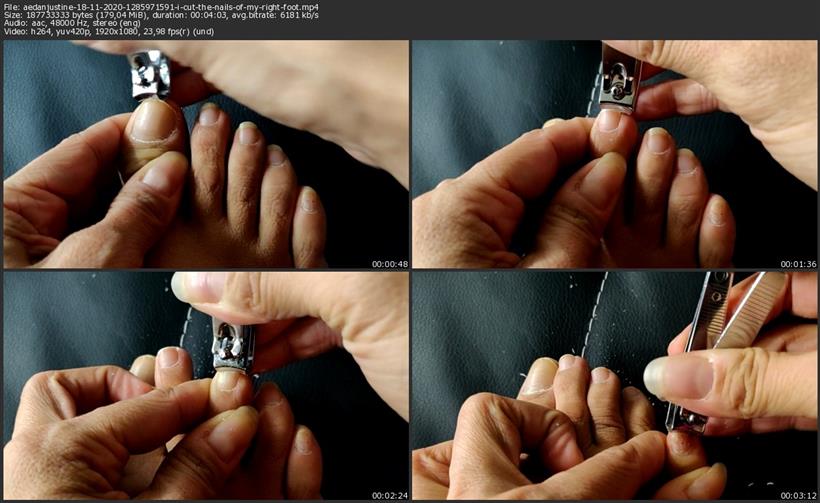 File: aedanjustine-18-11-2020-1285971591-i-cut-the-nails-of-my-right-foot.mp4
Size: 187733333 bytes (179,04 MiB), duration: 00:04:03, avg.bitrate: 6181 kb/s
Audio: aac, 48000 Hz, stereo (eng)
Video: h264, yuv420p, 1920x1080, 23,98 fps(r) (und)

00:00:48

00:01:36

00:02:24

00:03:12